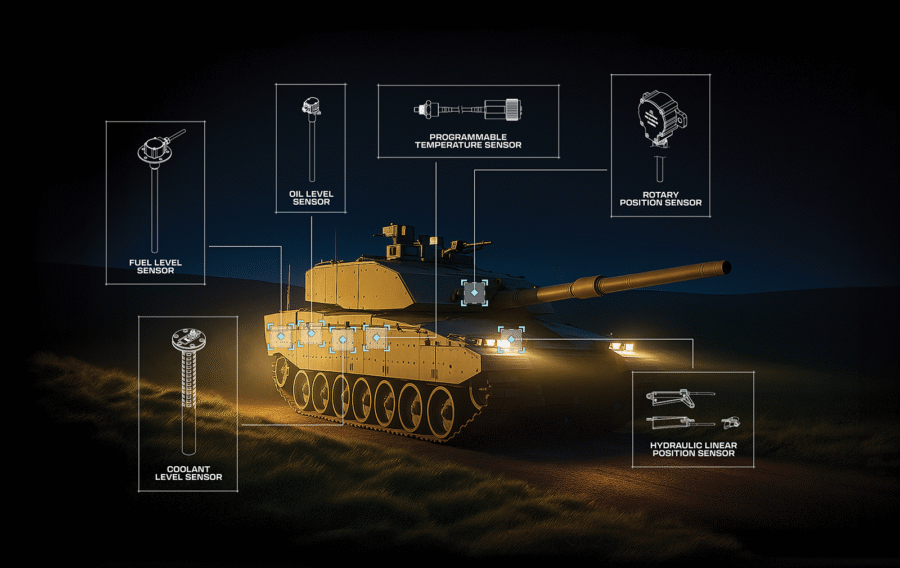 FUEL LEVEL SENSOR

OIL LEVEL SENSOR

PROGRAMMABLE TEMPERATURE SENSOR

ROTARY POSITION SENSOR

COOLANT LEVEL SENSOR

HYDRAULIC LINEAR POSITION SENSOR